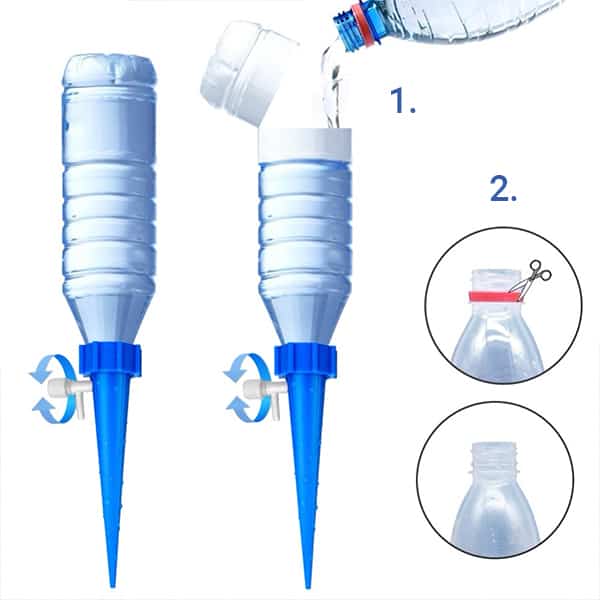 1.

2.